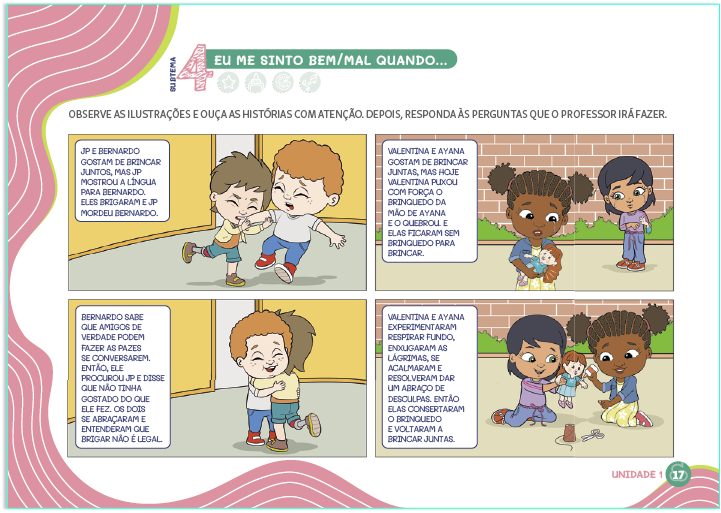 SUBTEMA 4 EU ME SINTO BEM/MAL QUANDO...

OBSERVE AS ILUSTRAÇÕES E OUÇA AS HISTÓRIAS COM ATENÇÃO. DEPOIS, RESPONDA ÀS PERGUNTAS QUE O PROFESSOR IRÁ FAZER.

JP E BERNARDO GOSTAM DE BRINCAR JUNTOS, MAS JP MOSTROU A LÍNGUA PARA BERNARDO. ELES BRIGARAM E JP MORDEU BERNARDO.

VALENTINA E AYANA GOSTAM DE BRINCAR JUNTAS, MAS HOJE VALENTINA PUXOU COM FORÇA O BRINQUEDO DA MÃO DE AYANA E O QUEBROU. E ELAS FICARAM SEM BRINQUEDO PARA BRINCAR.

BERNARDO SABE QUE AMIGOS DE VERDADE PODEM FAZER AS PAZES SE CONVERSAREM. ENTÃO, ELE PROCUROU JP E DISSE QUE NÃO TINHA GOSTADO DO QUE ELE FEZ. OS DOIS SE ABRAÇARAM E ENTENDERAM QUE BRIGAR NÃO É LEGAL.

VALENTINA E AYANA EXPERIMENTARAM RESPIRAR FUNDO, ENXUGARAM AS LÁGRIMAS, SE ACALMARAM E RESOLVERAM DAR UM ABRAÇO DE DESCULPAS. ENTÃO ELAS CONSERTARAM O BRINQUEDO E VOLTARAM A BRINCAR JUNTAS.

UNIDADE 1 17